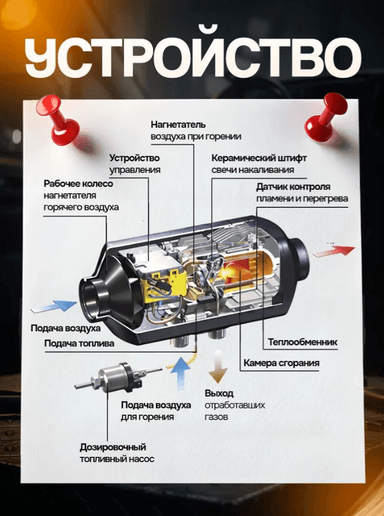 УСТРОЙСТВО

Нагнетатель воздуха при горении

Устройство управления

Керамический штифт свечи накаливания

Рабочее колесо нагнетателя горячего воздуха

Датчик контроля пламени и перегрева

Подача воздуха

Подача топлива

Теплообменник

Камера сгорания

Выход отработавших газов

Подача воздуха для горения

Дозировочный топливный насос